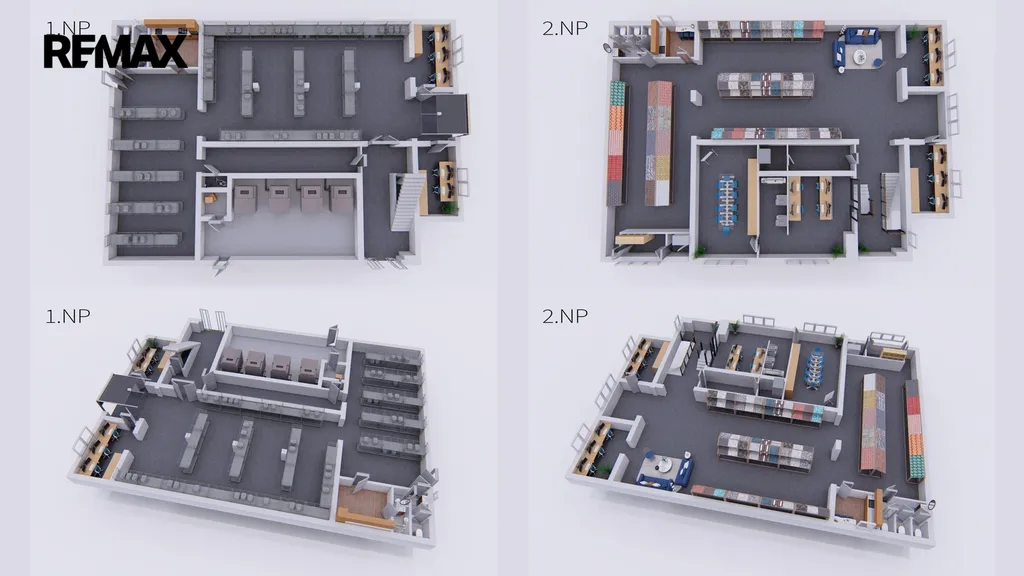 1.NP
RE/MAX

2.NP

1.NP

2.NP