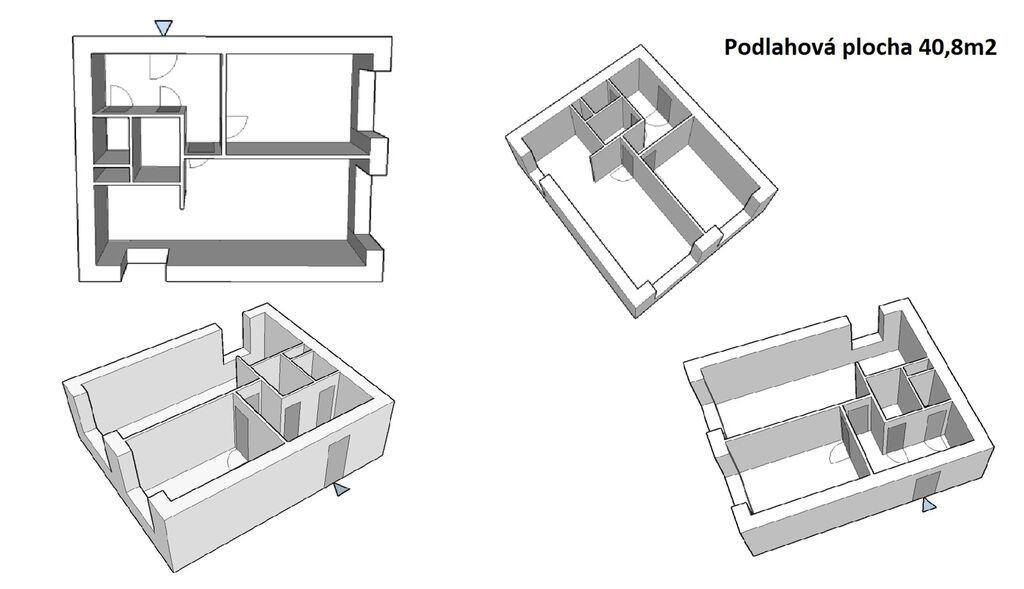 Podlahová plocha 40,8m2